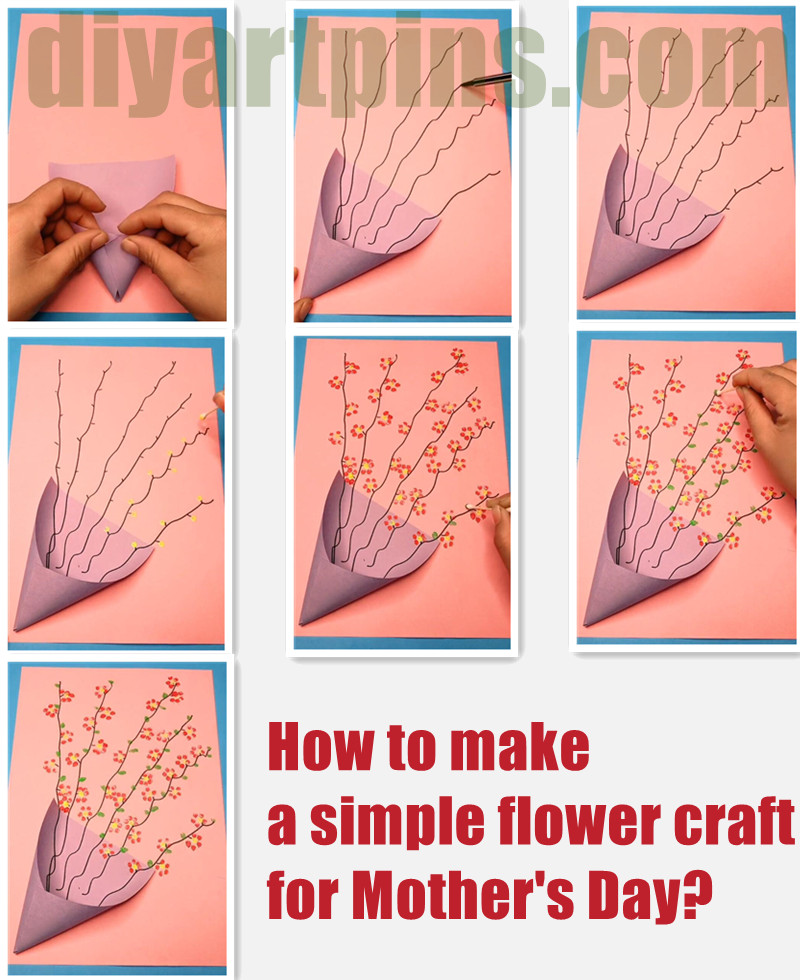 diyartpins.com

How to make a simple flower craft for Mother's Day?